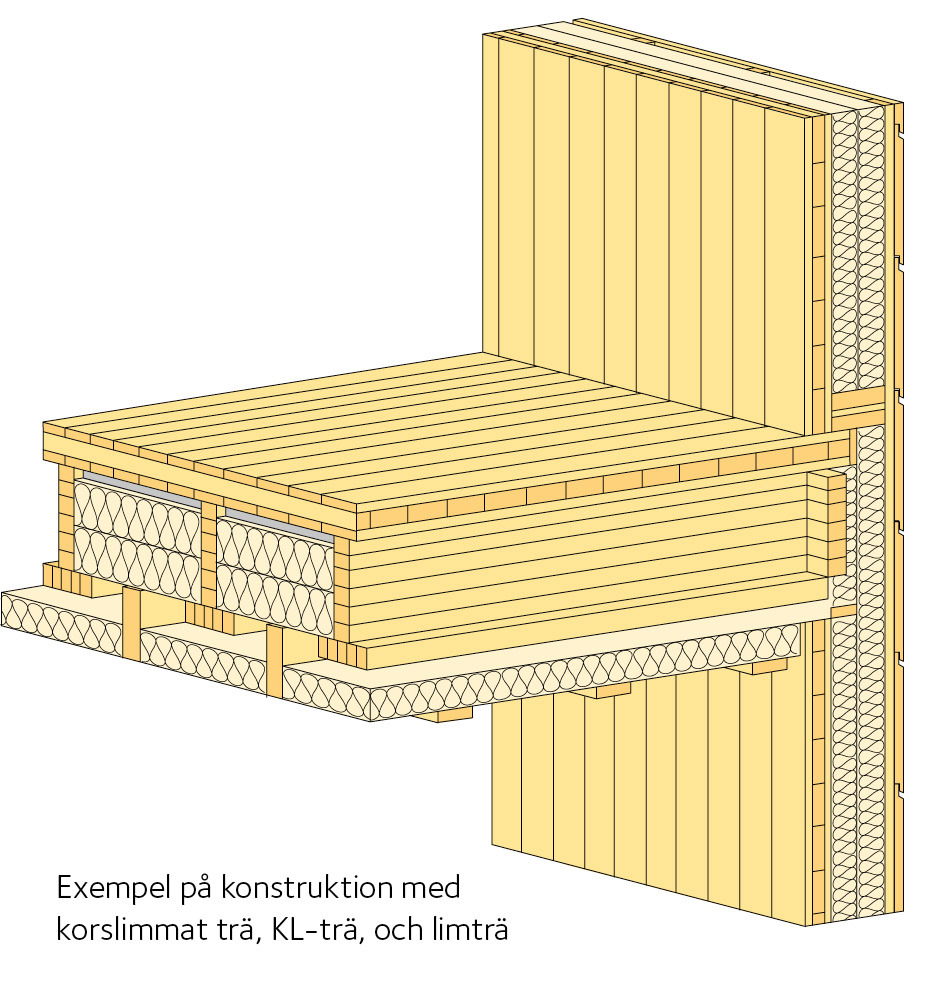 Exempel på konstruktion med korslimmat trä, KL-trä, och limträ