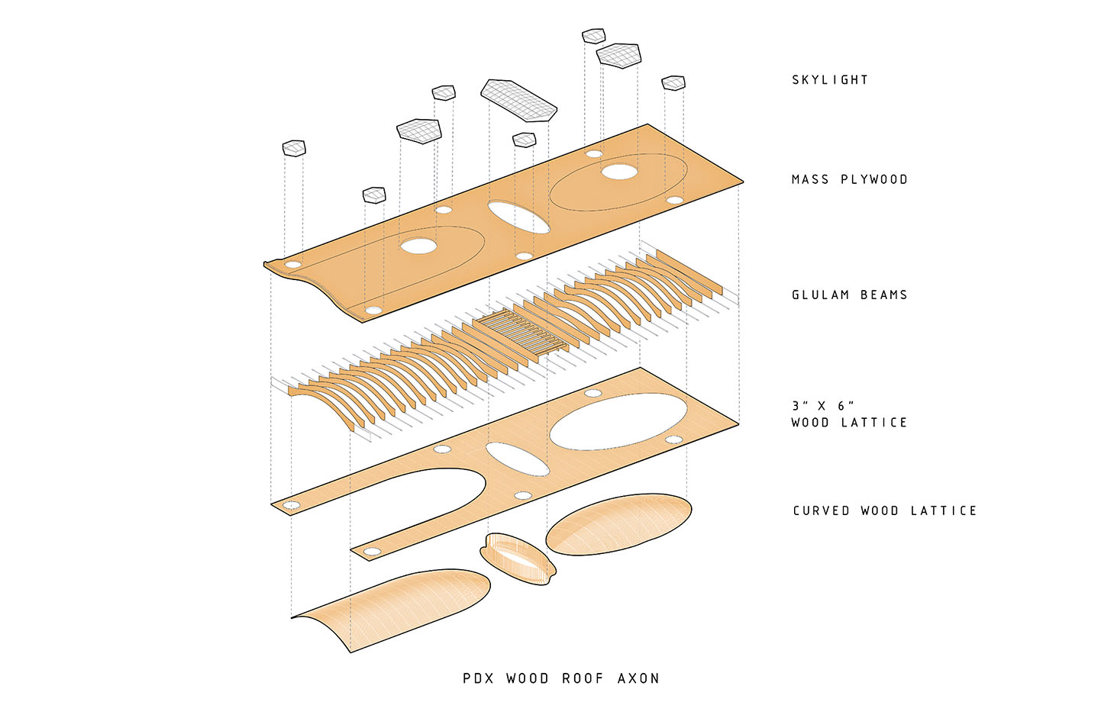 SKYLIGHT

MASS PLYWOOD

GLULAM BEAMS

3" X 6"
WOOD LATTICE

CURVED WOOD LATTICE

PDX WOOD ROOF AXON